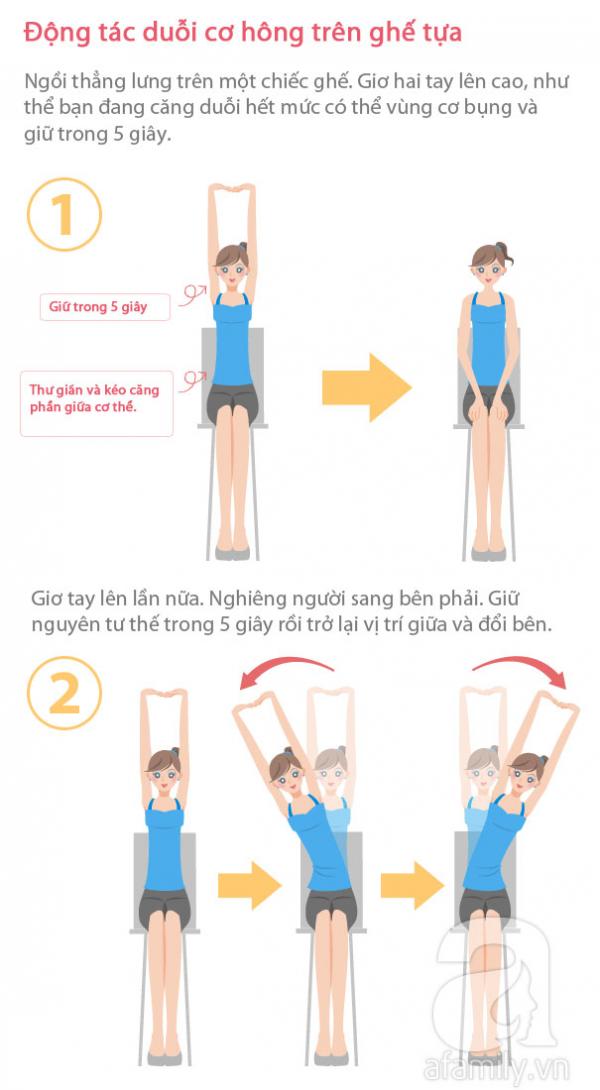 Động tác duỗi cơ hông trên ghế tựa

Ngồi thẳng lưng trên một chiếc ghế. Giơ hai tay lên cao, như thể bạn đang căng duỗi hết mức có thể vùng cơ bụng và giữ trong 5 giây.

1

Giữ trong 5 giây

Thư giãn và kéo căng phần giữa cơ thể.

Giơ tay lên lần nữa. Nghiêng người sang bên phải. Giữ nguyên tư thế trong 5 giây rồi trở lại vị trí giữa và đổi bên.

2

afamily.vn