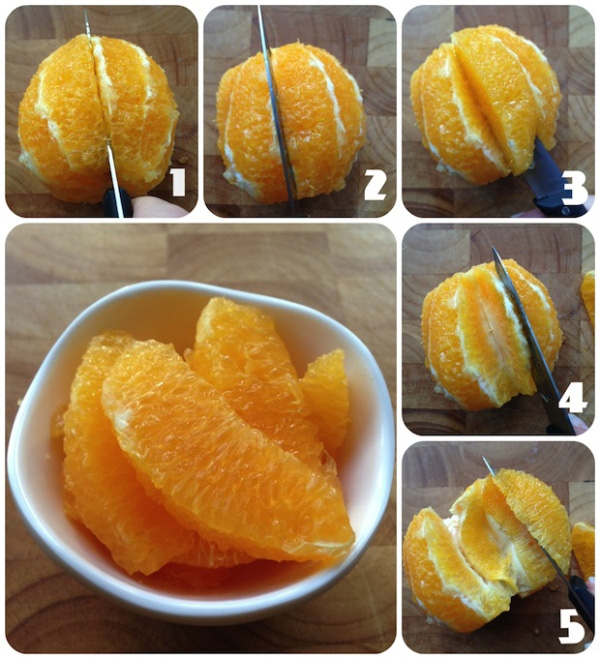 1
2
3
4
5