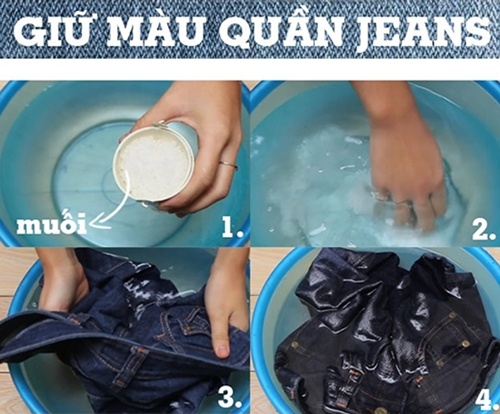 GIỮ MÀU QUẦN JEANS

muối

1.

2.

3.

4.