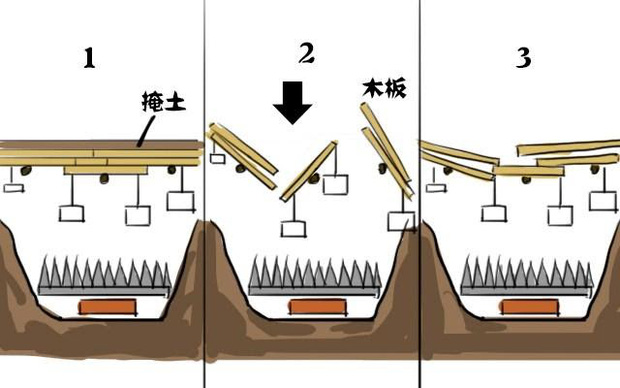 1

掩土

2

木板

3