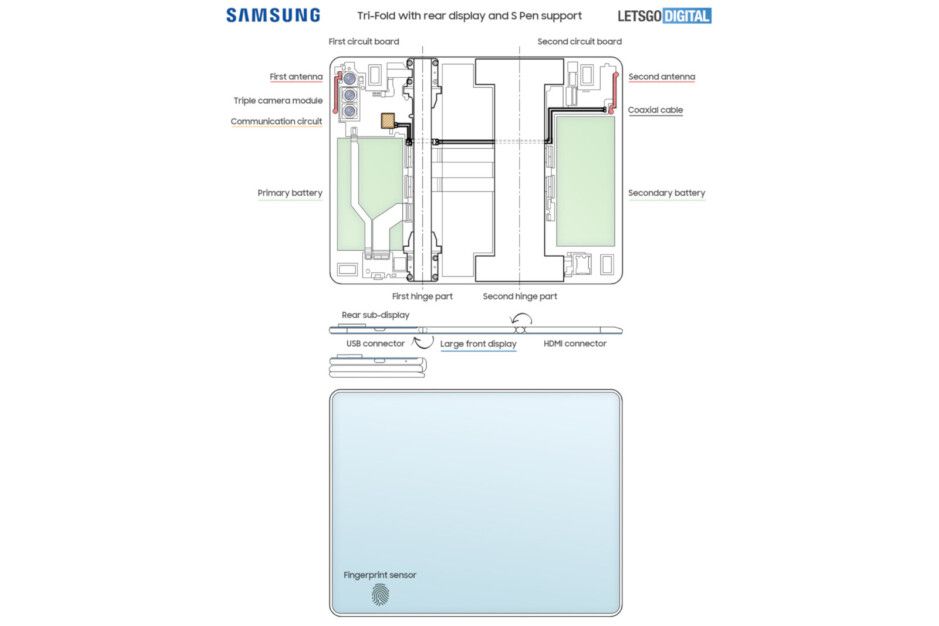 SAMSUNG

Tri-Fold with rear display and S Pen support

LETSGO DIGITAL

First circuit board

Second circuit board

First antenna

Triple camera module

Communication circuit

Primary battery

Second antenna

Coaxial cable

Secondary battery

First hinge part

Second hinge part

Rear sub-display

USB connector

Large front display

HDMI connector

Fingerprint sensor