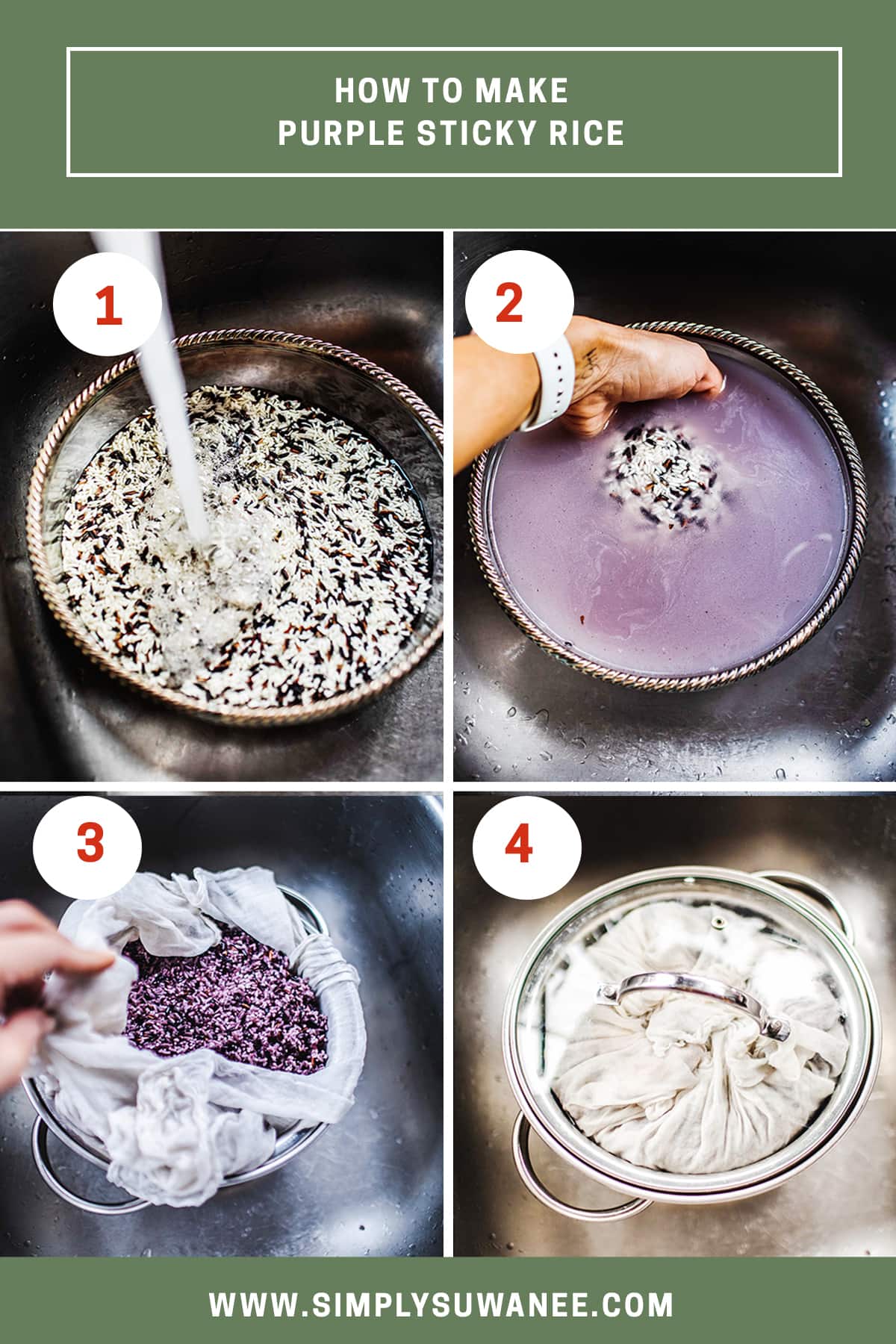 HOW TO MAKE
PURPLE STICKY RICE

1

2

3

4

WWW.SIMPLYSUWANEE.COM