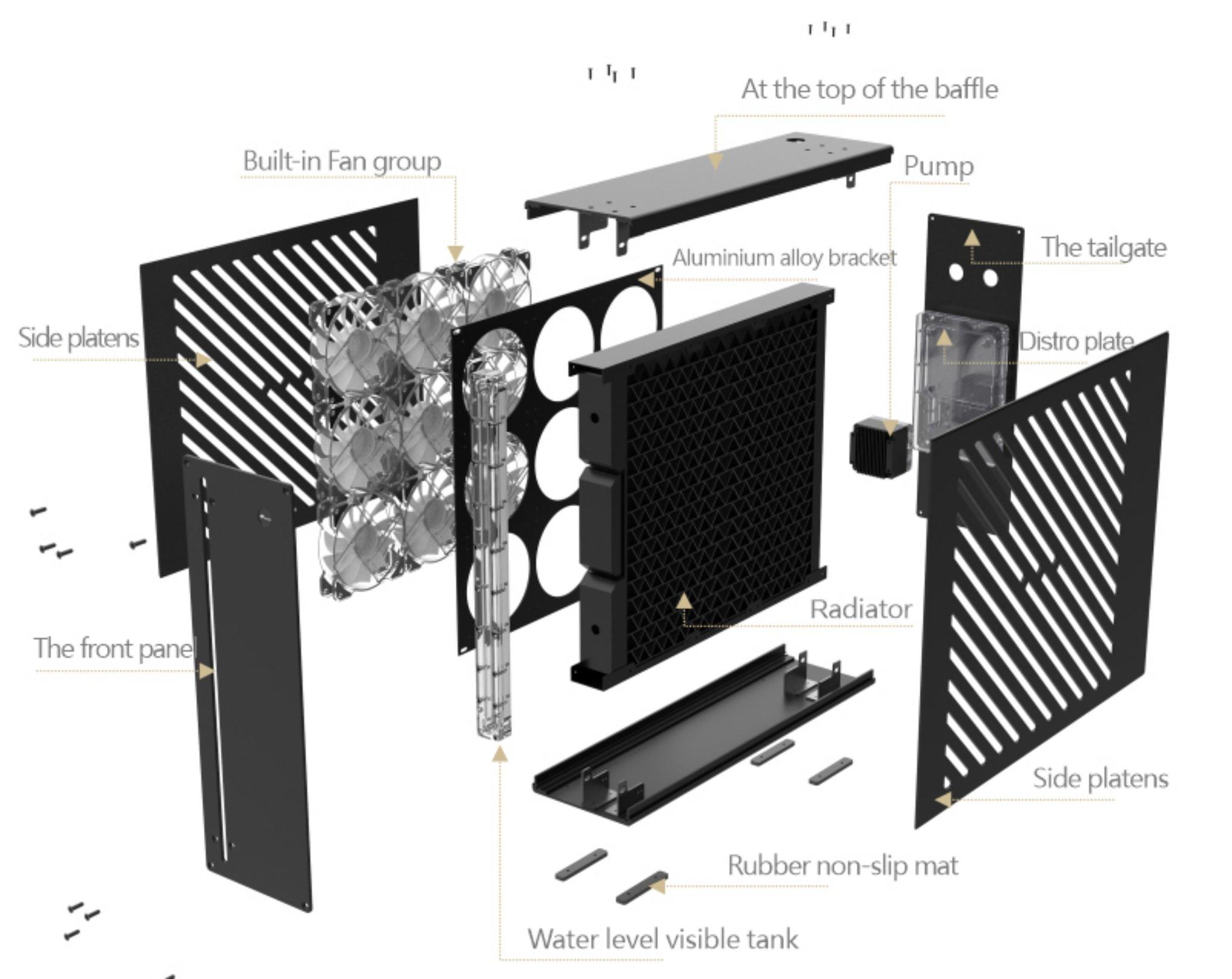 At the top of the baffle

Built-in Fan group

Pump

The tailgate

Aluminium alloy bracket

Side platens

Distro plate

Radiator

The front panel

Side platens

Rubber non-slip mat

Water level visible tank