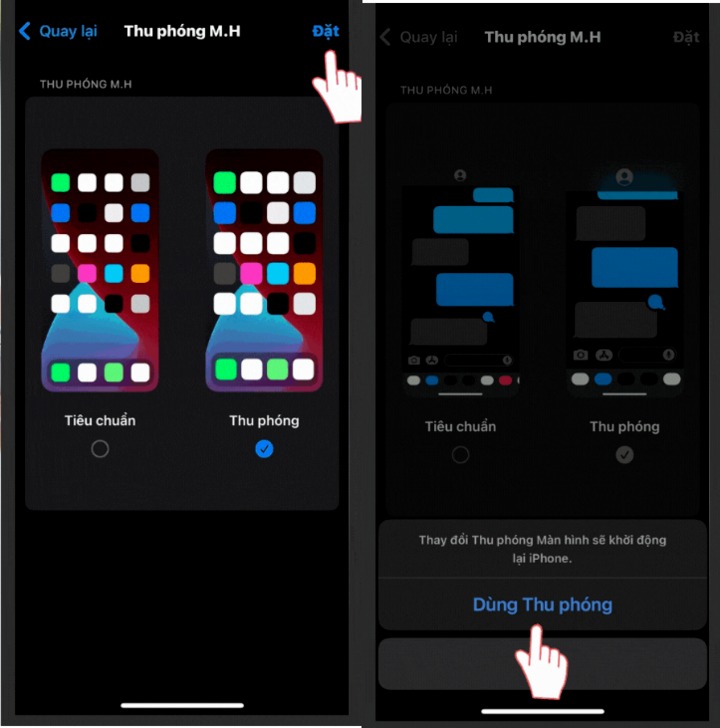 Quay lại Thu phóng M.H Đặt

THU PHÓNG M.H

Tiêu chuẩn Thu phóng

Quay lại Thu phóng M.H Đặt

THU PHÓNG M.H

Tiêu chuẩn Thu phóng

Thay đổi Thu phóng Màn hình sẽ khởi động lại iPhone.

Dùng Thu phóng