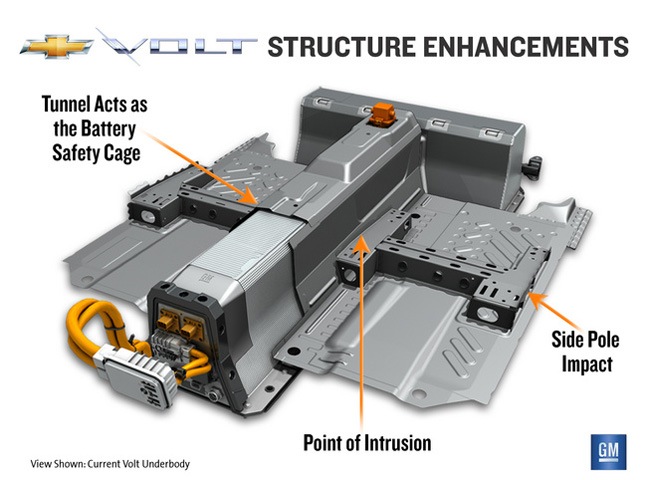 VOLT STRUCTURE ENHANCEMENTS

Tunnel Acts as the Battery Safety Cage

Side Pole Impact

Point of Intrusion

View Shown: Current Volt Underbody

GM