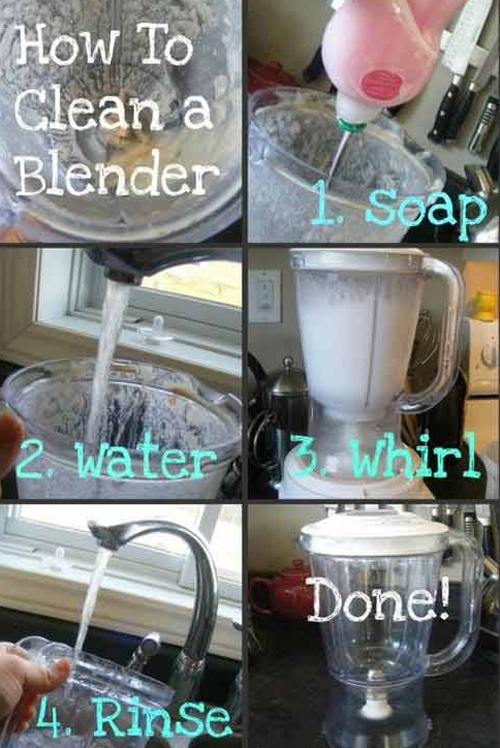 How To Clean a Blender

1. Soap

2. Water

3. Whirl

4. Rinse

Done!